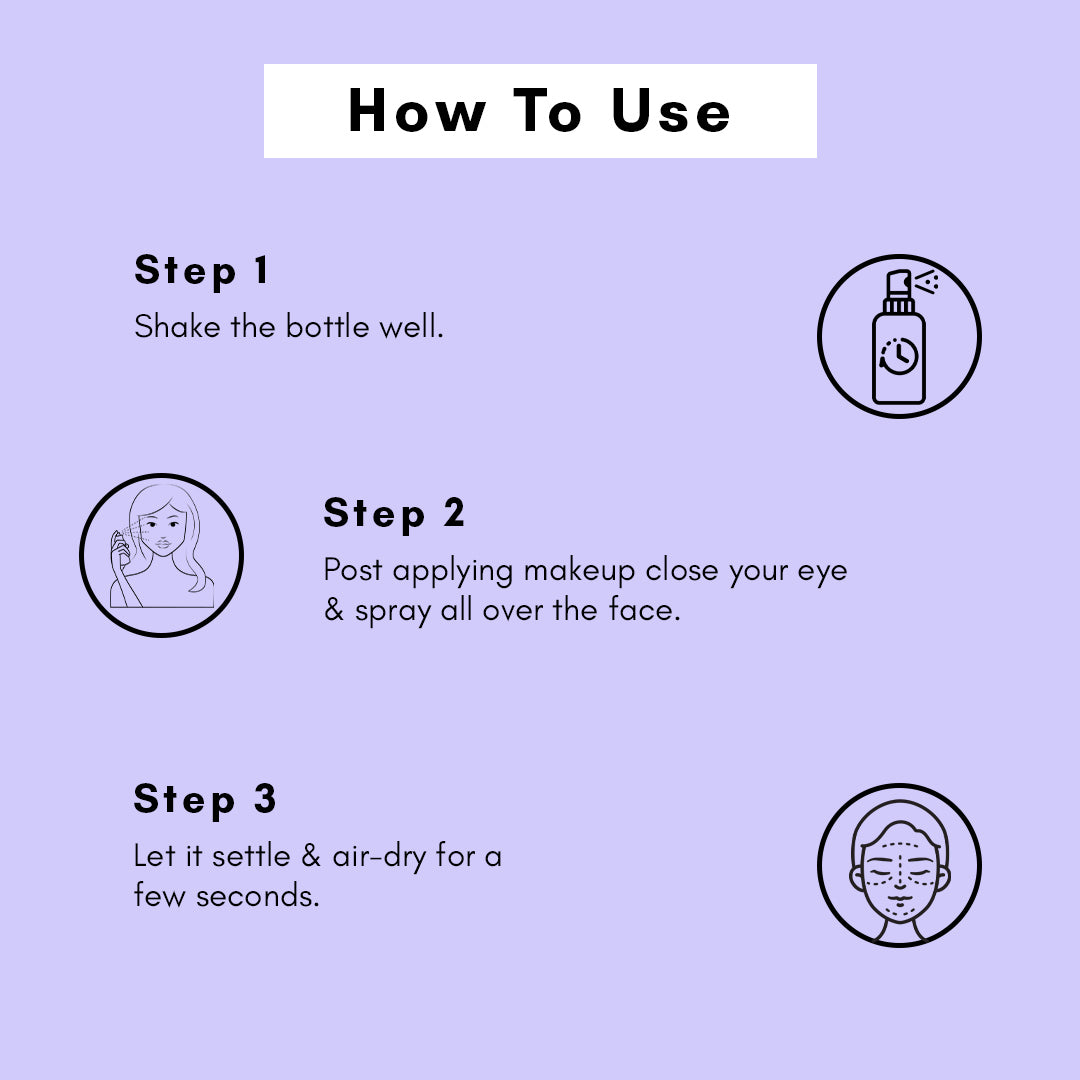 How To Use

Step 1
Shake the bottle well.

Step 2
Post applying makeup close your eye & spray all over the face.

Step 3
Let it settle & air-dry for a few seconds.