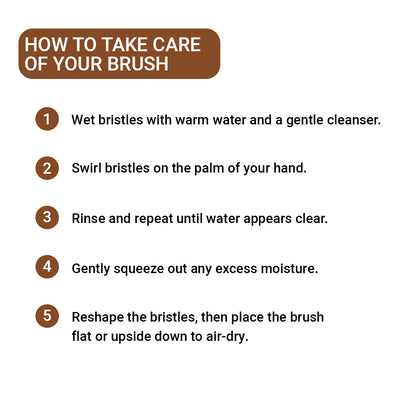 HOW TO TAKE CARE OF YOUR BRUSH

1 Wet bristles with warm water and a gentle cleanser.

2 Swirl bristles on the palm of your hand.

3 Rinse and repeat until water appears clear.

4 Gently squeeze out any excess moisture.

5 Reshape the bristles, then place the brush flat or upside down to air-dry.